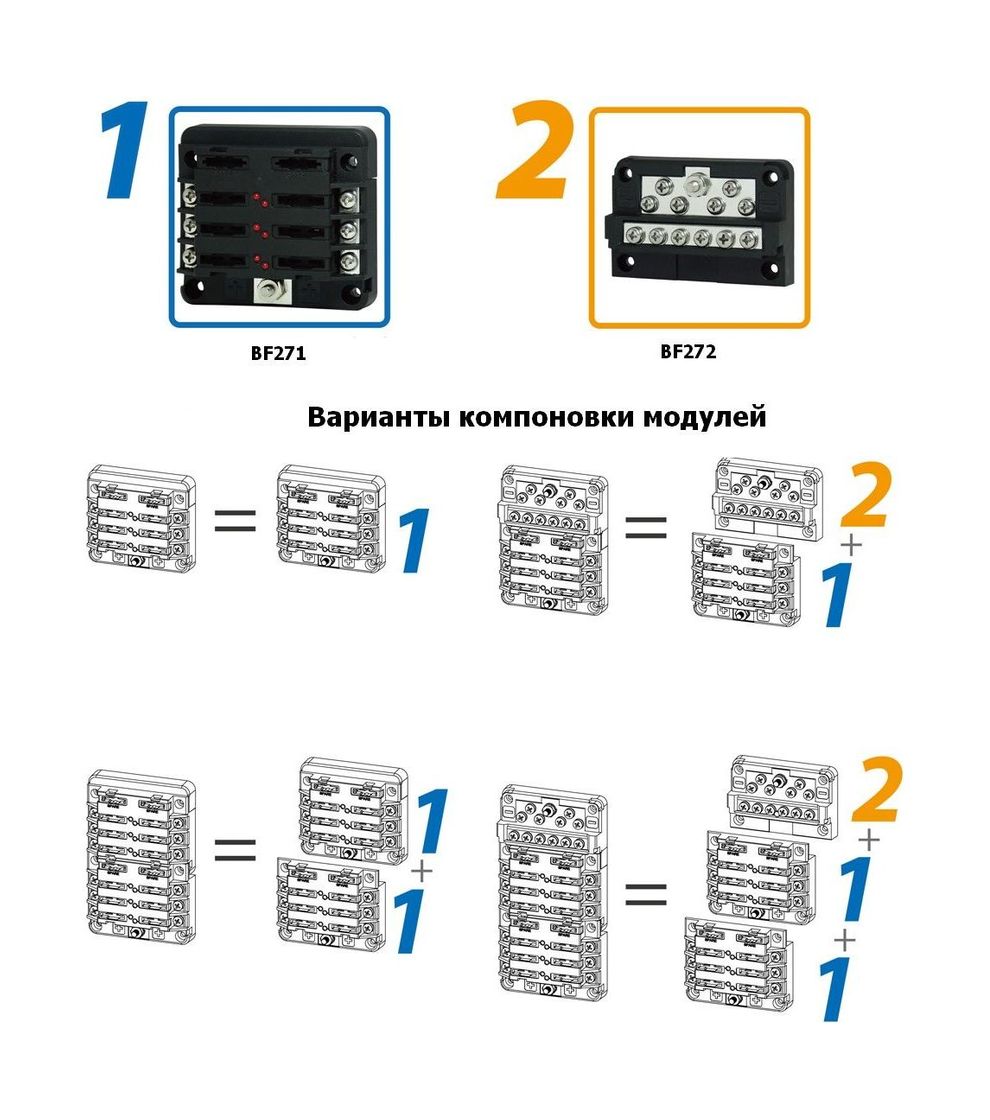 1

BF271

2

BF272

Варианты компоновки модулей

=

1

=

2

+

1

=

1

+

1

=

2

+

1

+

1