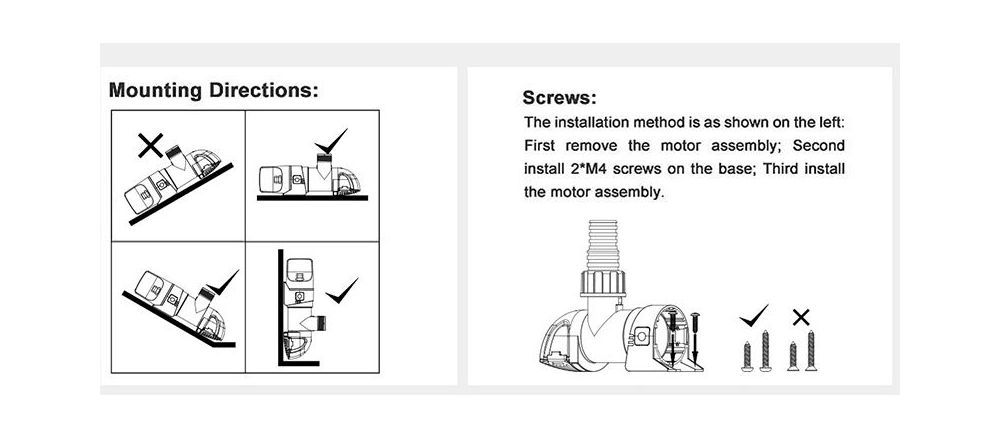 Mounting Directions:

Screws:
The installation method is as shown on the left: First remove the motor assembly; Second install 2*M4 screws on the base; Third install the motor assembly.