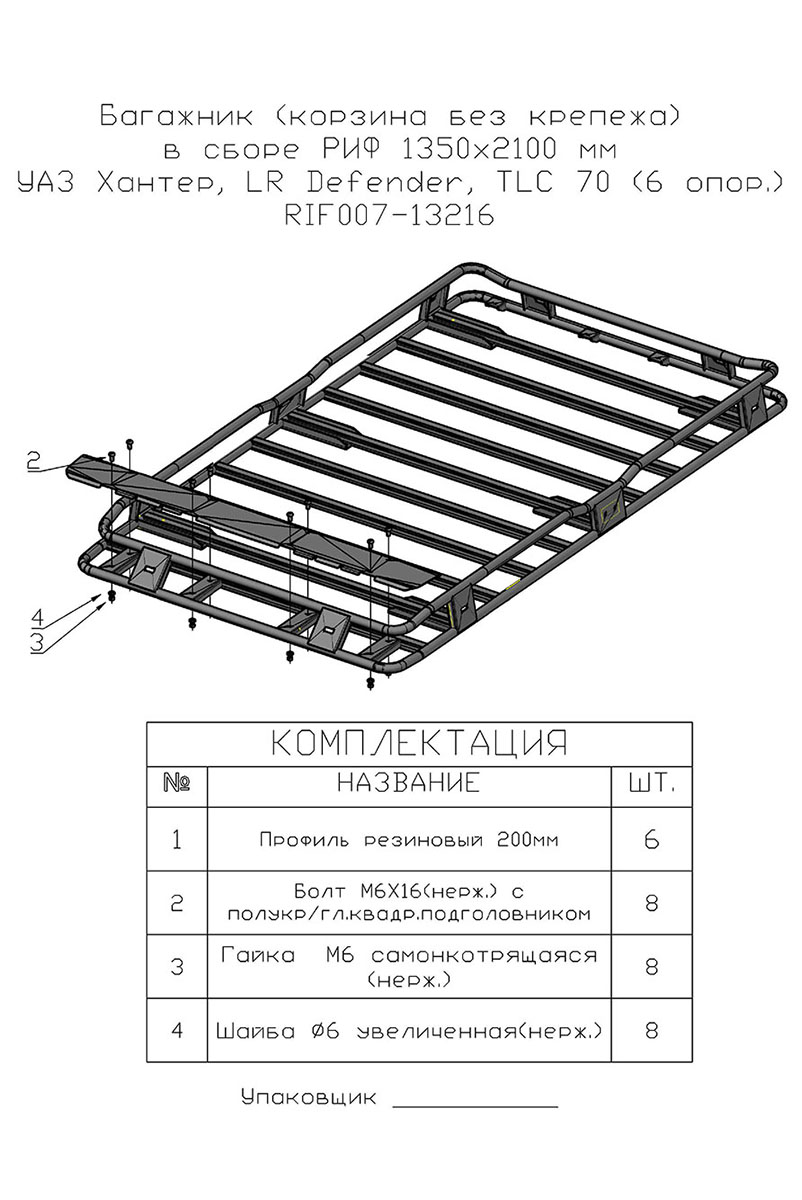 Багажник (корзина без крепежа)
в сборе РИФ 1350х2100 мм
УАЗ Хантер, LR Defender, TLC 70 (6 опор.)
RIF007-13216

2

4
3

| КОМПЛЕКТАЦИЯ | | |
|---|---|---|
| № | НАЗВАНИЕ | ШТ. |
| 1 | Профиль резиновый 200мм | 6 |
| 2 | Болт М6Х16(нерж.) с полукр/гл.квадр.подголовником | 8 |
| 3 | Гайка М6 самонкотрящаяся (нерж.) | 8 |
| 4 | Шайба Ø6 увеличенная(нерж.) | 8 |

Упаковщик ____________