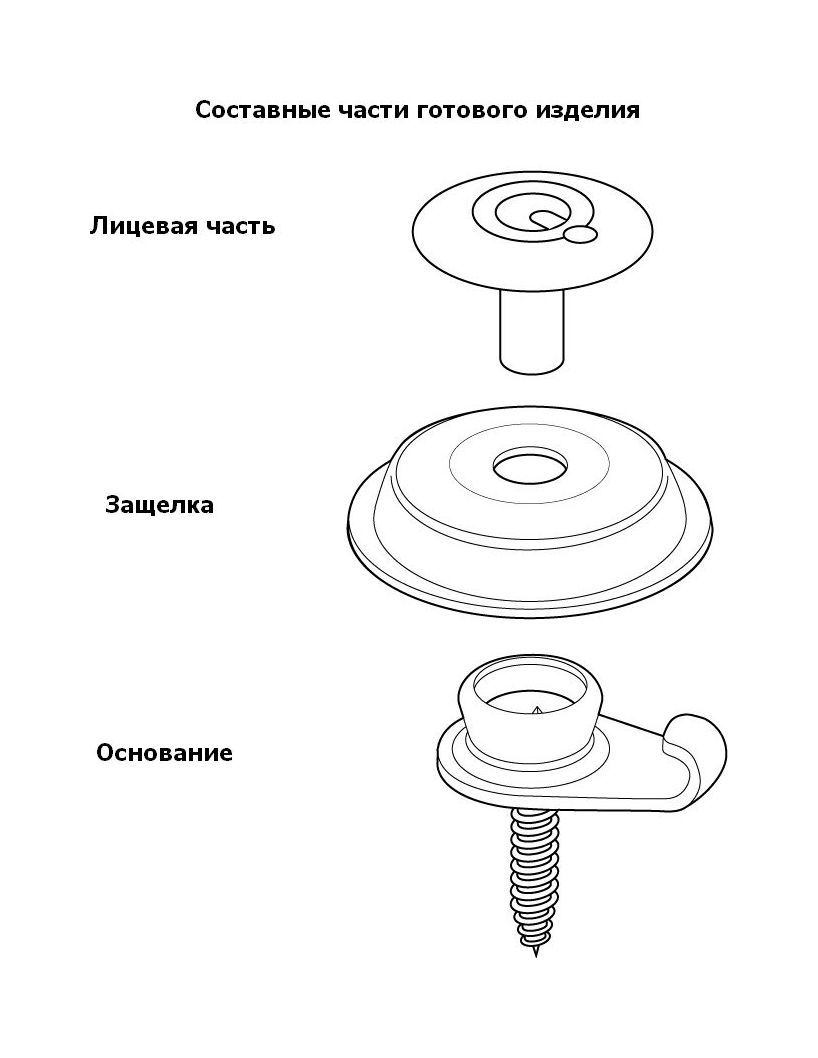 Составные части готового изделия

Лицевая часть

Защелка

Основание