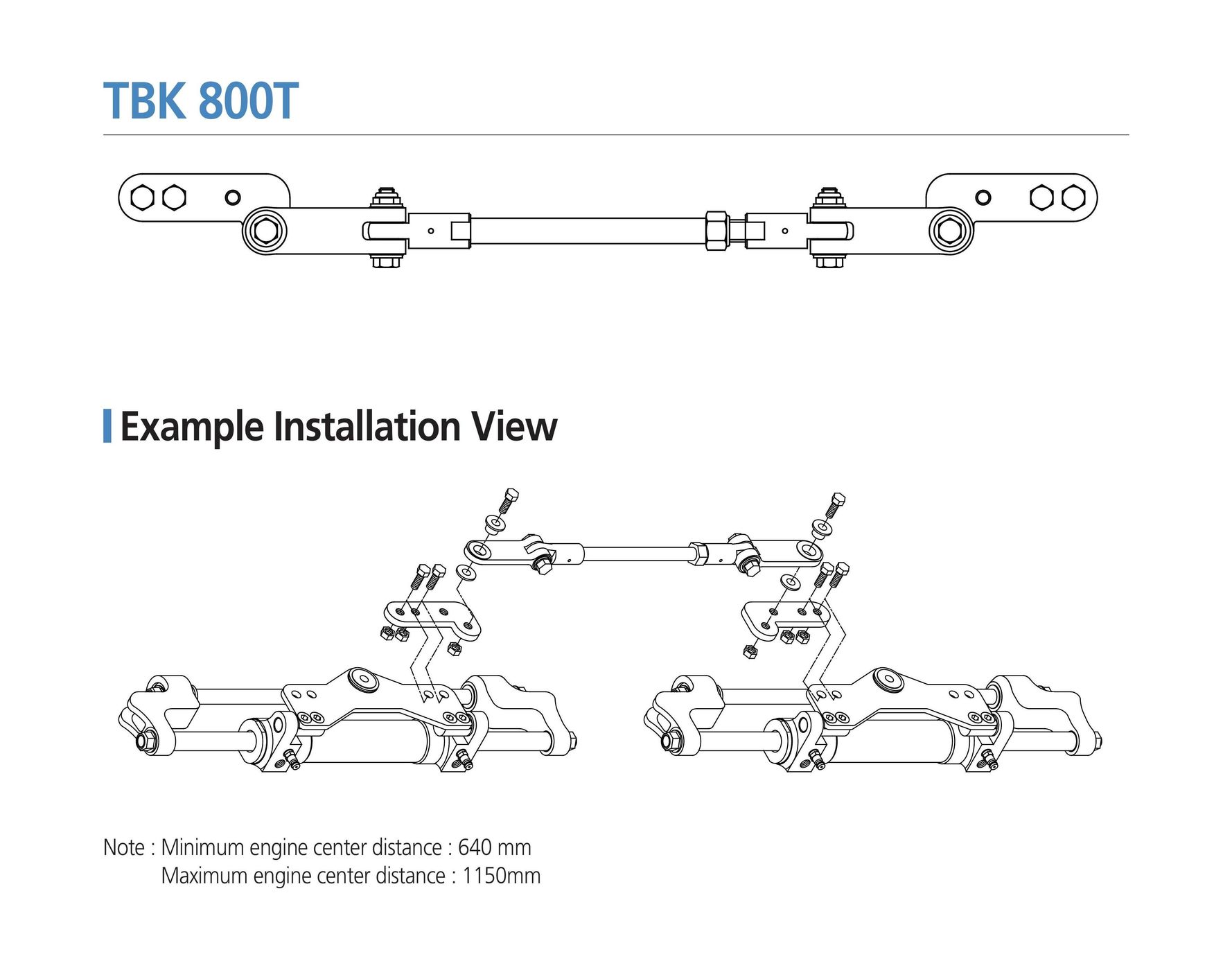 TBK 800T

Example Installation View

Note : Minimum engine center distance : 640 mm
Maximum engine center distance : 1150mm