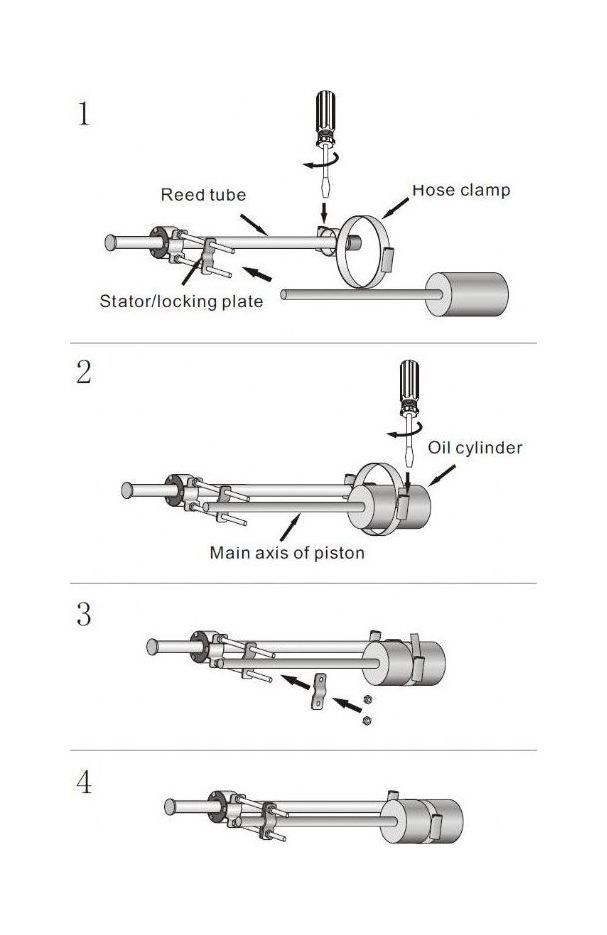 1

Reed tube

Hose clamp

Stator/locking plate

2

Oil cylinder

Main axis of piston

3

4