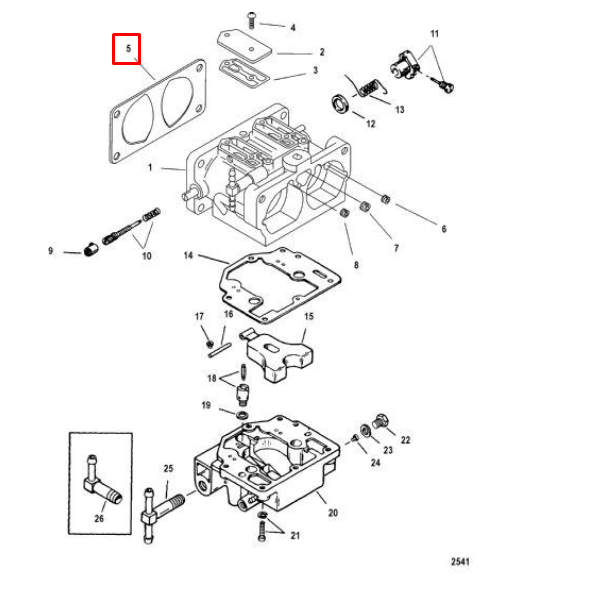 5
4
2
3
11
13
12
1
6
7
8
9
10
14
17
16
15
18
19
22
23
24
25
26
20
21
2541