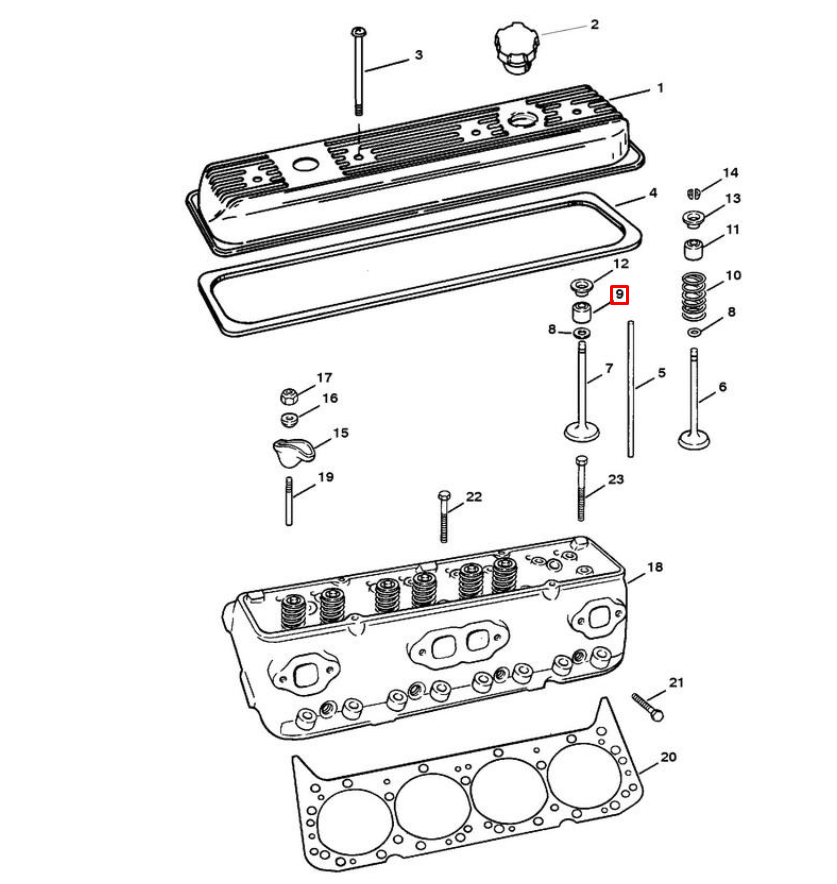 2
3
1
4
14
13
11
12
9
10
8
8
7
5
6
17
16
15
19
22
23
18
21
20