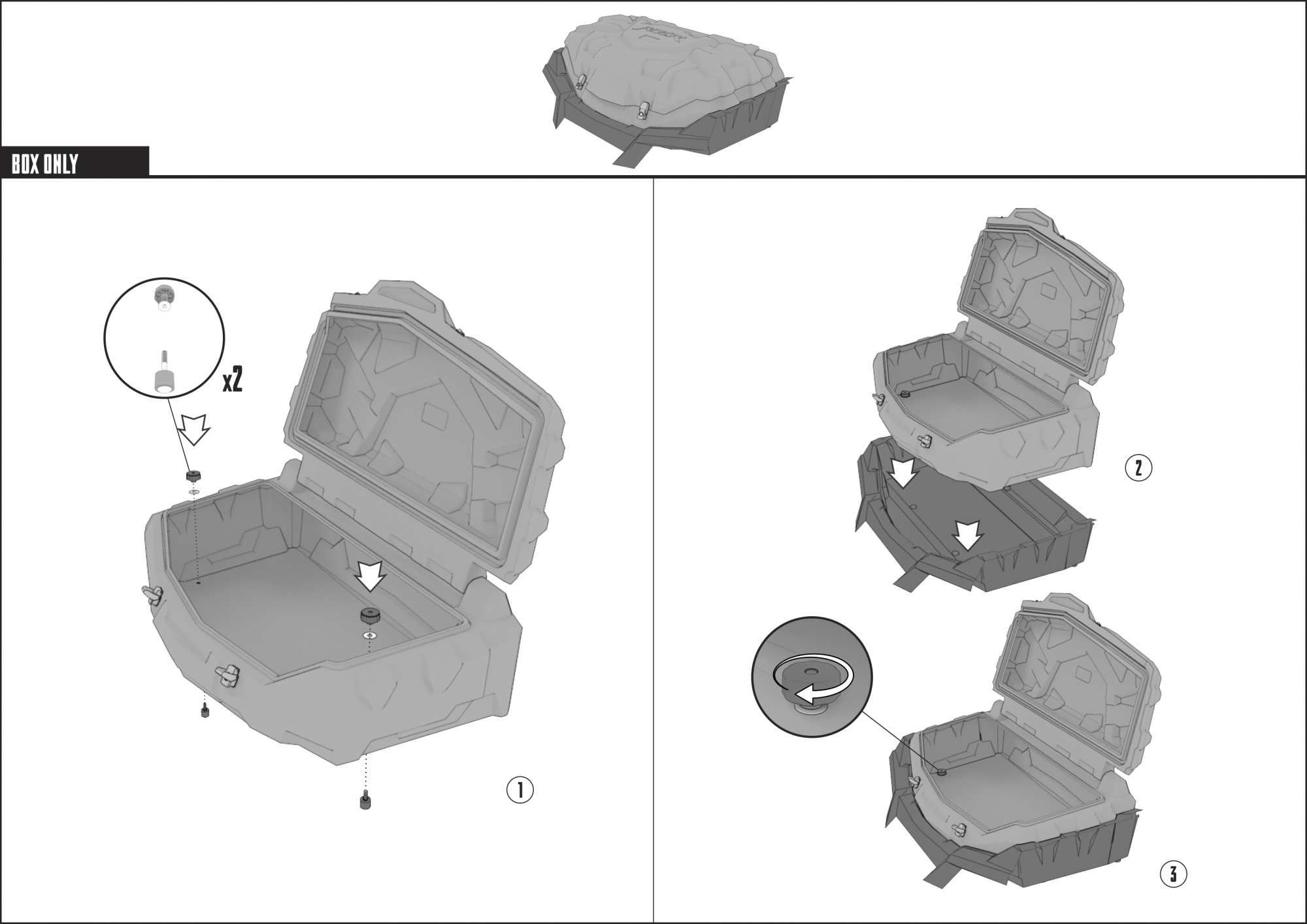 BOX ONLY

x2

1

2

3