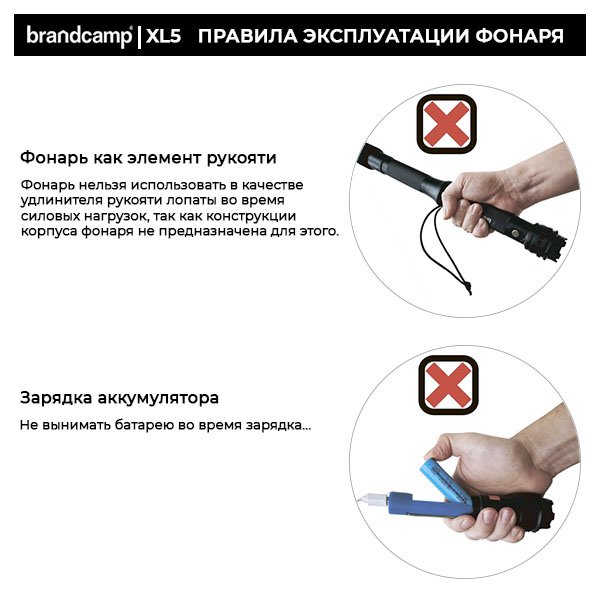 brandcamp® | XL5 ПРАВИЛА ЭКСПЛУАТАЦИИ ФОНАРЯ

Фонарь как элемент рукояти

Фонарь нельзя использовать в качестве удлинителя рукояти лопаты во время силовых нагрузок, так как конструкции корпуса фонаря не предназначена для этого.

Зарядка аккумулятора

Не вынимать батарею во время зарядка...