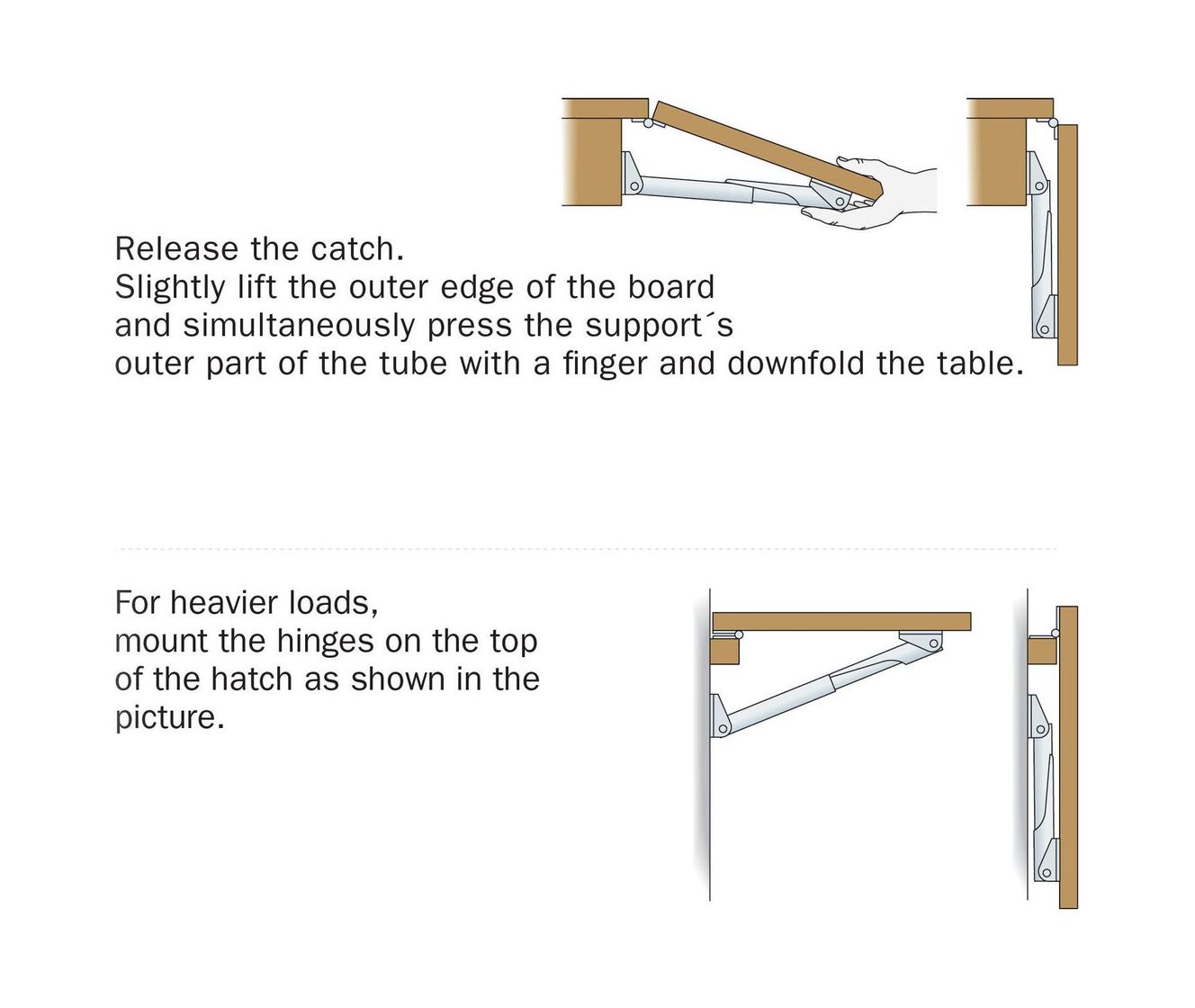 Release the catch.
Slightly lift the outer edge of the board and simultaneously press the support´s outer part of the tube with a finger and downfold the table.

For heavier loads, mount the hinges on the top of the hatch as shown in the picture.