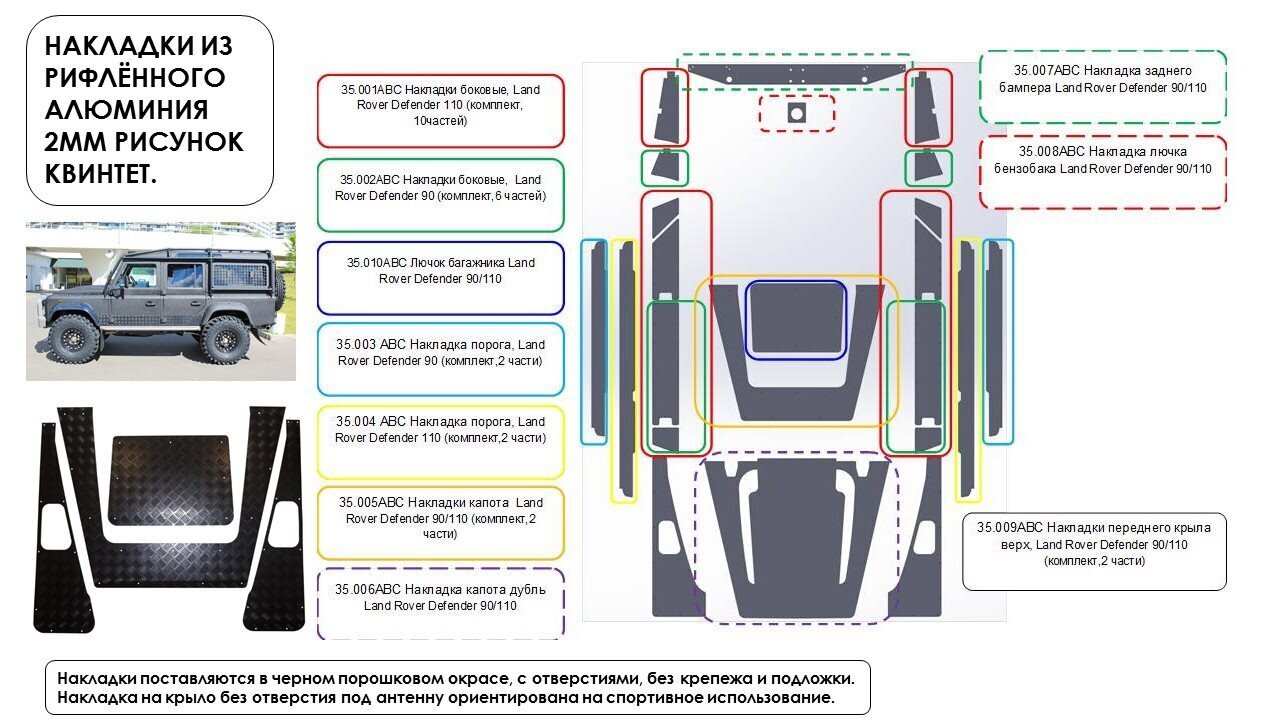 НАКЛАДКИ ИЗ РИФЛЁННОГО АЛЮМИНИЯ 2ММ РИСУНОК КВИНТЕТ.

35.001ABC Накладки боковые, Land Rover Defender 110 (комплект, 10частей)

35.002ABC Накладки боковые, Land Rover Defender 90 (комплект,6 частей)

35.010ABC Лючок багажника Land Rover Defender 90/110

35.003 ABC Накладка порога, Land Rover Defender 90 (комплект,2 части)

35.004 ABC Накладка порога, Land Rover Defender 110 (комплект,2 части)

35.005ABC Накладки капота Land Rover Defender 90/110 (комплект,2 части)

35.006ABC Накладка капота дубль Land Rover Defender 90/110

35.007ABC Накладка заднего бампера Land Rover Defender 90/110

35.008ABC Накладка лючка бензобака Land Rover Defender 90/110

35.009ABC Накладки переднего крыла верх, Land Rover Defender 90/110 (комплект,2 части)

Накладки поставляются в черном порошковом окрасе, с отверстиями, без крепежа и подложки. Накладка на крыло без отверстия под антенну ориентирована на спортивное использование.