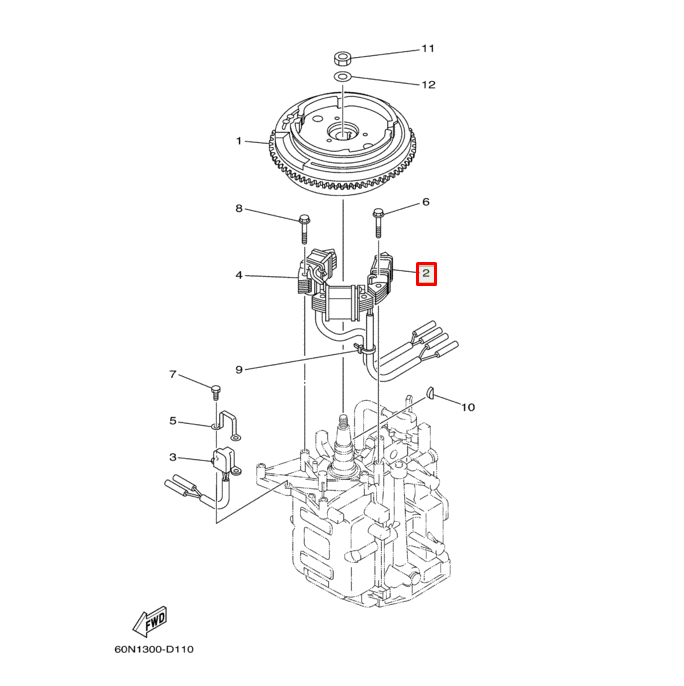 11
12
1
8
6
4
2
9
7
10
5
3
FWD
60N1300-D110