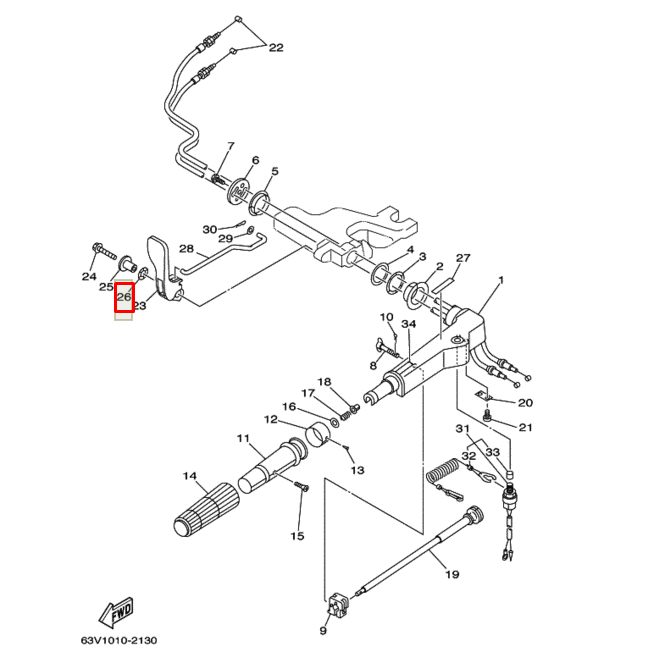 22
7
6
5
30
29
28
24
25
26
23
4
3
2
27
1
10
34
8
18
17
16
12
11
13
14
15
20
21
31
32
33
19
9
FWD
63V1010-2130