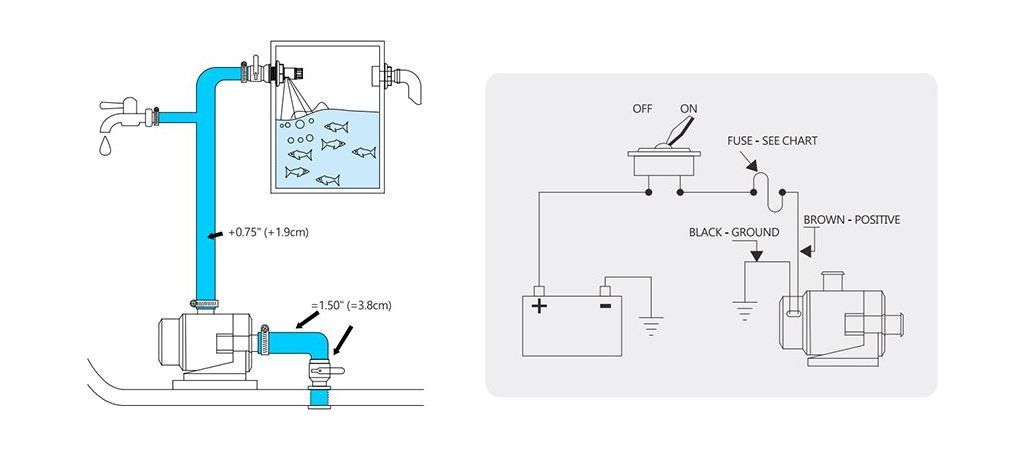 +0.75" (+1.9cm)

=1.50" (=3.8cm)

OFF ON

FUSE - SEE CHART

BROWN - POSITIVE

BLACK - GROUND

+ -