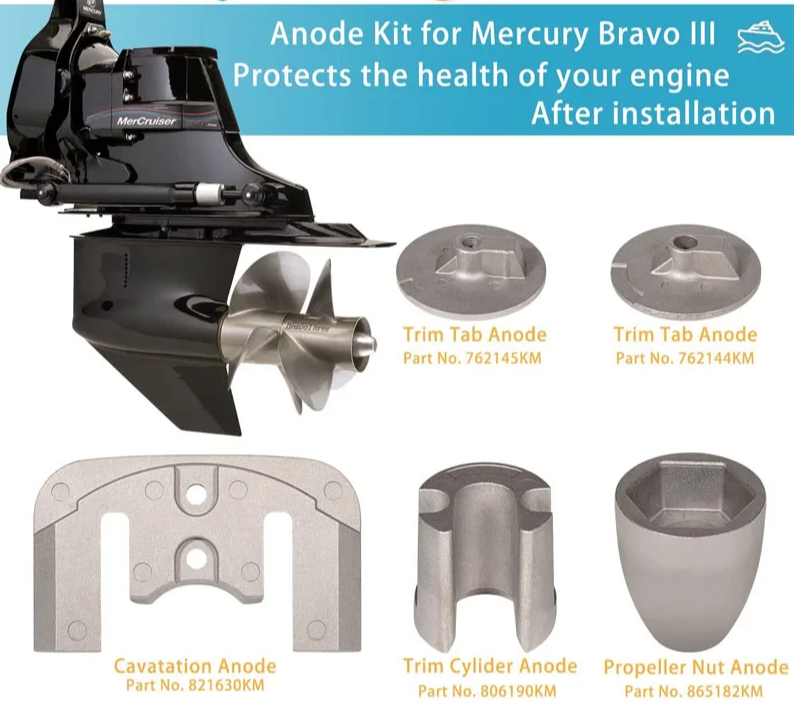 Anode Kit for Mercury Bravo III
Protects the health of your engine
After installation

MERCURY

MerCruiser

Bravo Three

Trim Tab Anode
Part No. 762145KM

Trim Tab Anode
Part No. 762144KM

Cavatation Anode
Part No. 821630KM

Trim Cylider Anode
Part No. 806190KM

Propeller Nut Anode
Part No. 865182KM