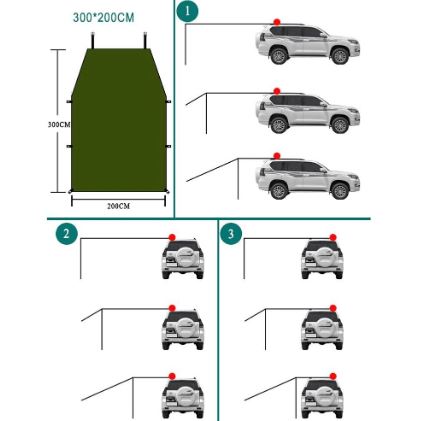 300*200CM

300CM

200CM

1

2

3