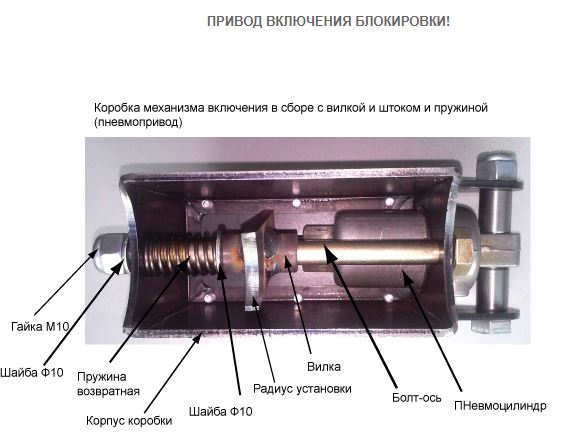 ПРИВОД ВКЛЮЧЕНИЯ БЛОКИРОВКИ!

Коробка механизма включения в сборе с вилкой и штоком и пружиной (пневмопривод)

Гайка М10

Шайба Ф10

Пружина возвратная

Корпус коробки

Шайба Ф10

Радиус установки

Вилка

Болт-ось

ПНевмоцилиндр