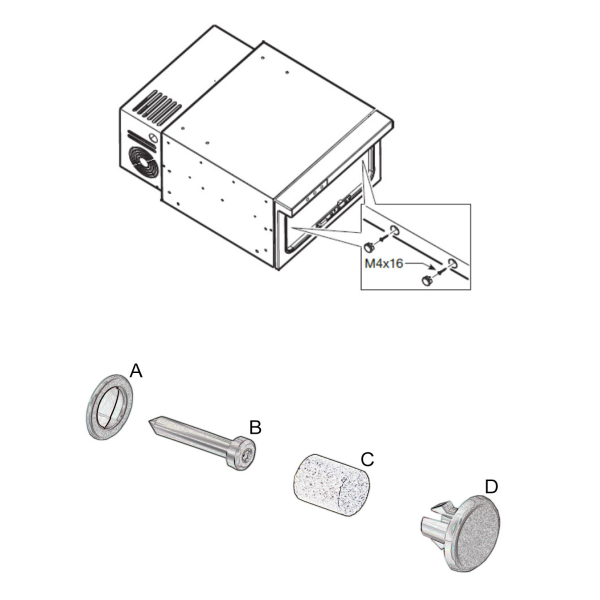 M4x16

A

B

C

D