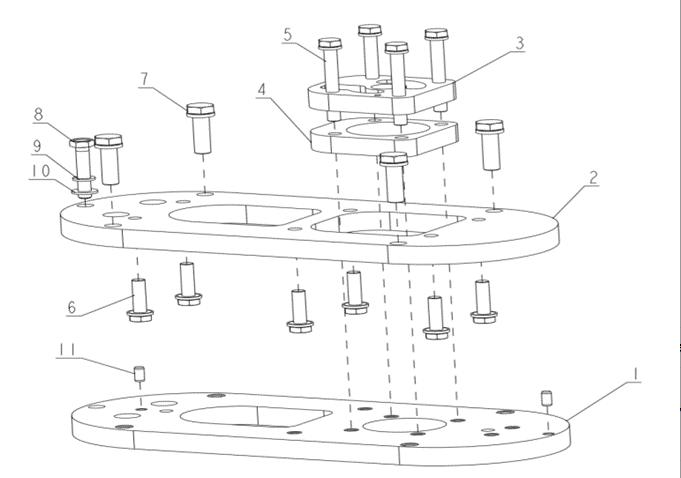 5
3
7
4
8
9
10
2
6
11
1