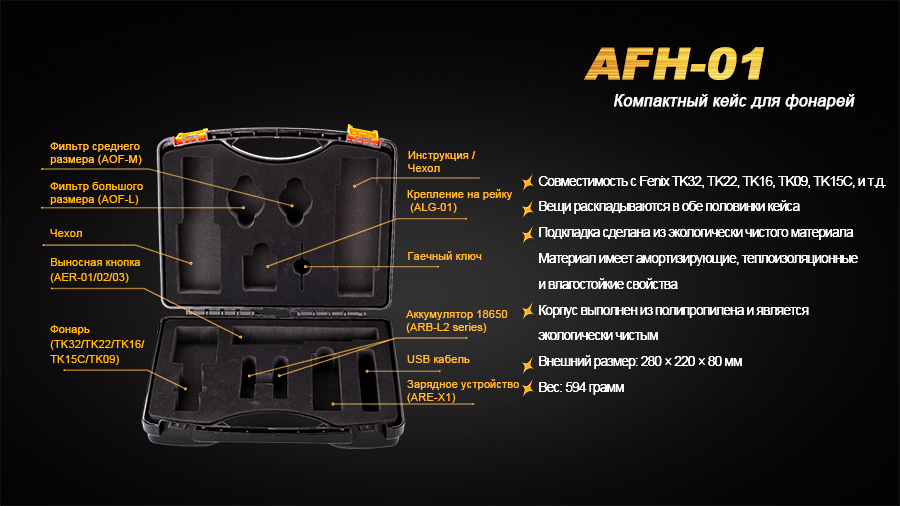 AFH-01

Компактный кейс для фонарей

Фильтр среднего размера (AOF-M)

Фильтр большого размера (AOF-L)

Чехол

Выносная кнопка (AER-01/02/03)

Фонарь (TK32/TK22/TK16/ TK15C/TK09)

Инструкция / Чехол

Крепление на рейку (ALG-01)

Гаечный ключ

Аккумулятор 18650 (ARB-L2 series)

USB кабель

Зарядное устройство (ARE-X1)

Совместимость с Fenix TK32, TK22, TK16, TK09, TK15C, и т.д.

Вещи раскладываются в обе половинки кейса

Подкладка сделана из экологически чистого материала Материал имеет амортизирующие, теплоизоляционные и влагостойкие свойства

Корпус выполнен из полипропилена и является экологически чистым

Внешний размер: 280 × 220 × 80 мм

Вес: 594 грамм