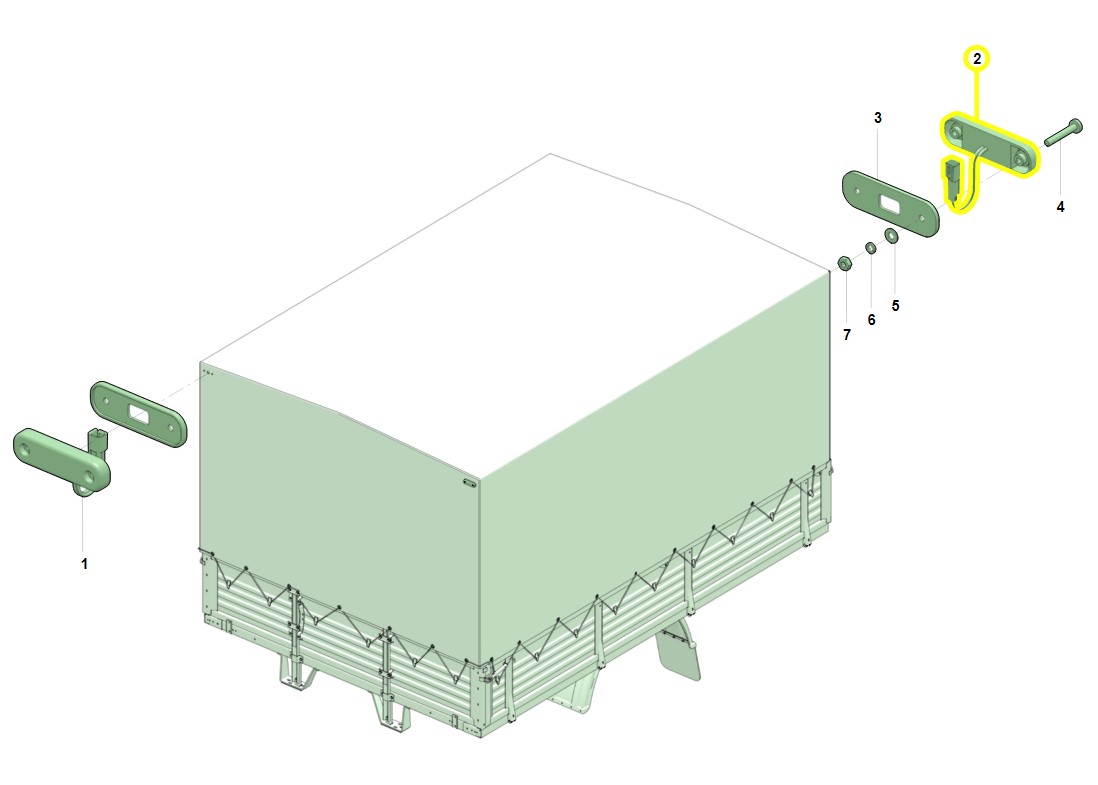 2
3
4
7
6
5
1