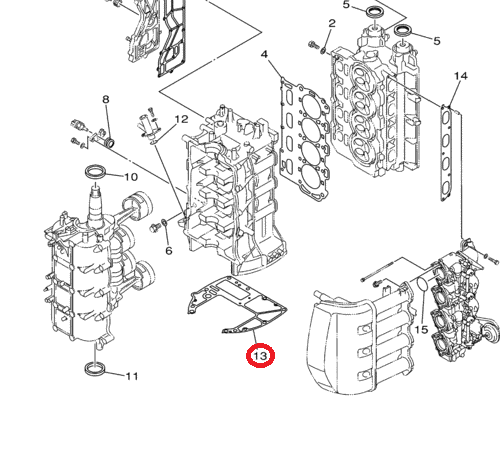 5
2
5
4
14
8
12
10
6
15
13
11