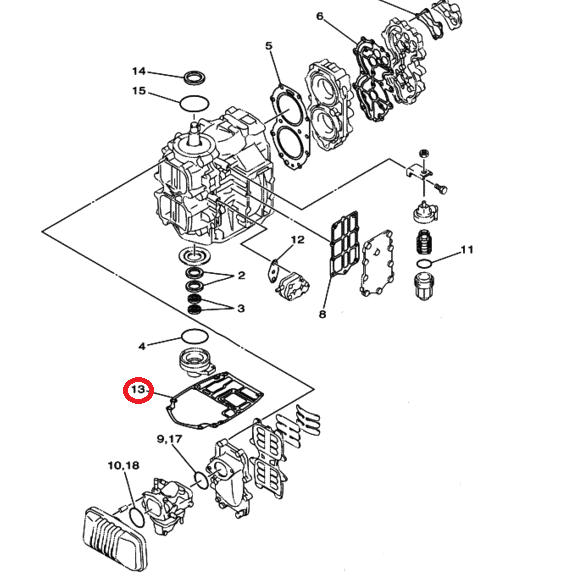 6
5
14
15
12
11
2
3
8
4
13
9,17
10,18