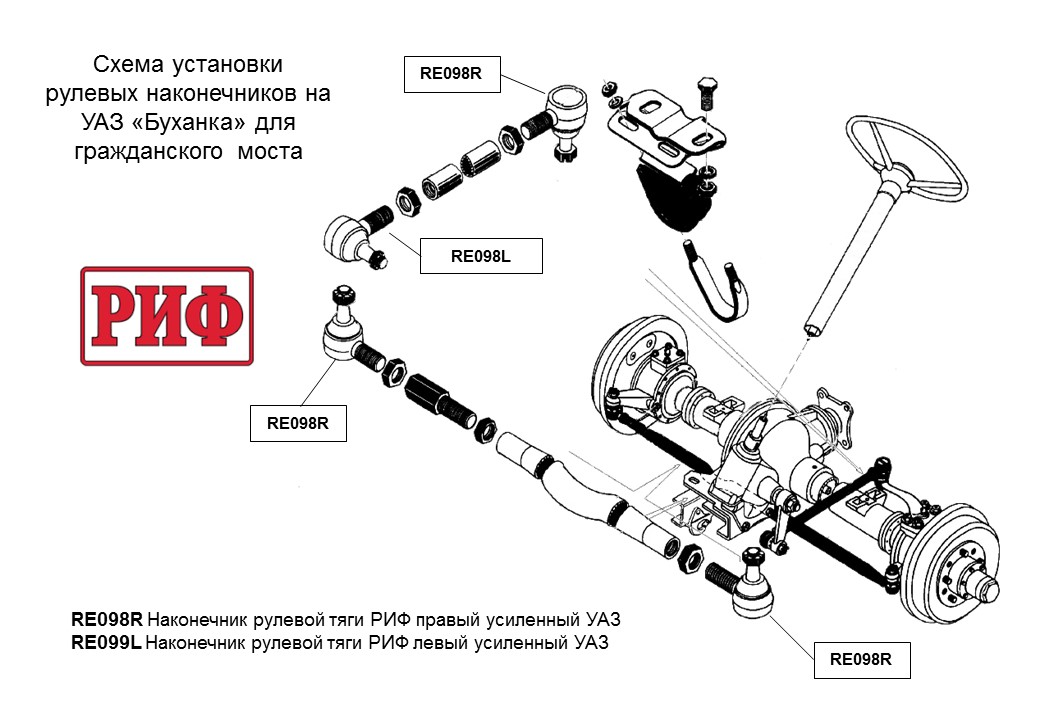 Схема установки рулевых наконечников на УАЗ «Буханка» для гражданского моста

RE098R

RE098L

РИФ

RE098R

RE098R Наконечник рулевой тяги РИФ правый усиленный УАЗ
RE099L Наконечник рулевой тяги РИФ левый усиленный УАЗ

RE098R