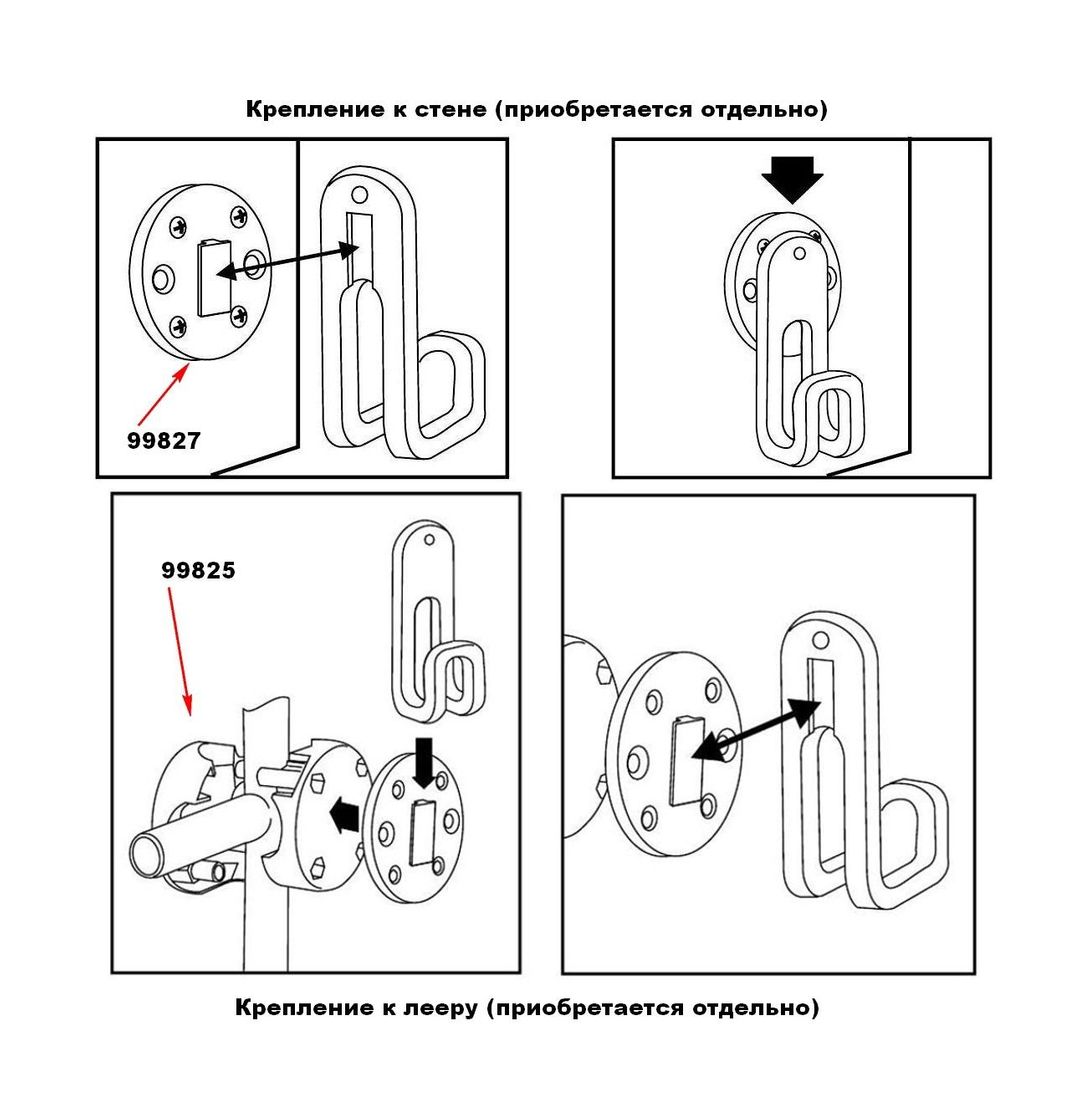 Крепление к стене (приобретается отдельно)

99827

99825

Крепление к лееру (приобретается отдельно)