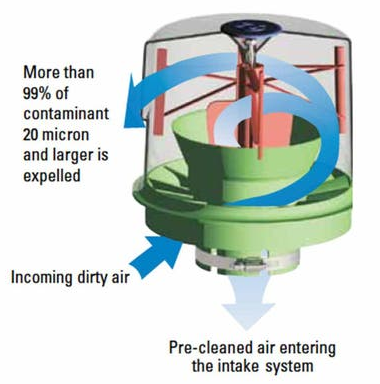 More than 99% of contaminant 20 micron and larger is expelled

Incoming dirty air

Pre-cleaned air entering the intake system